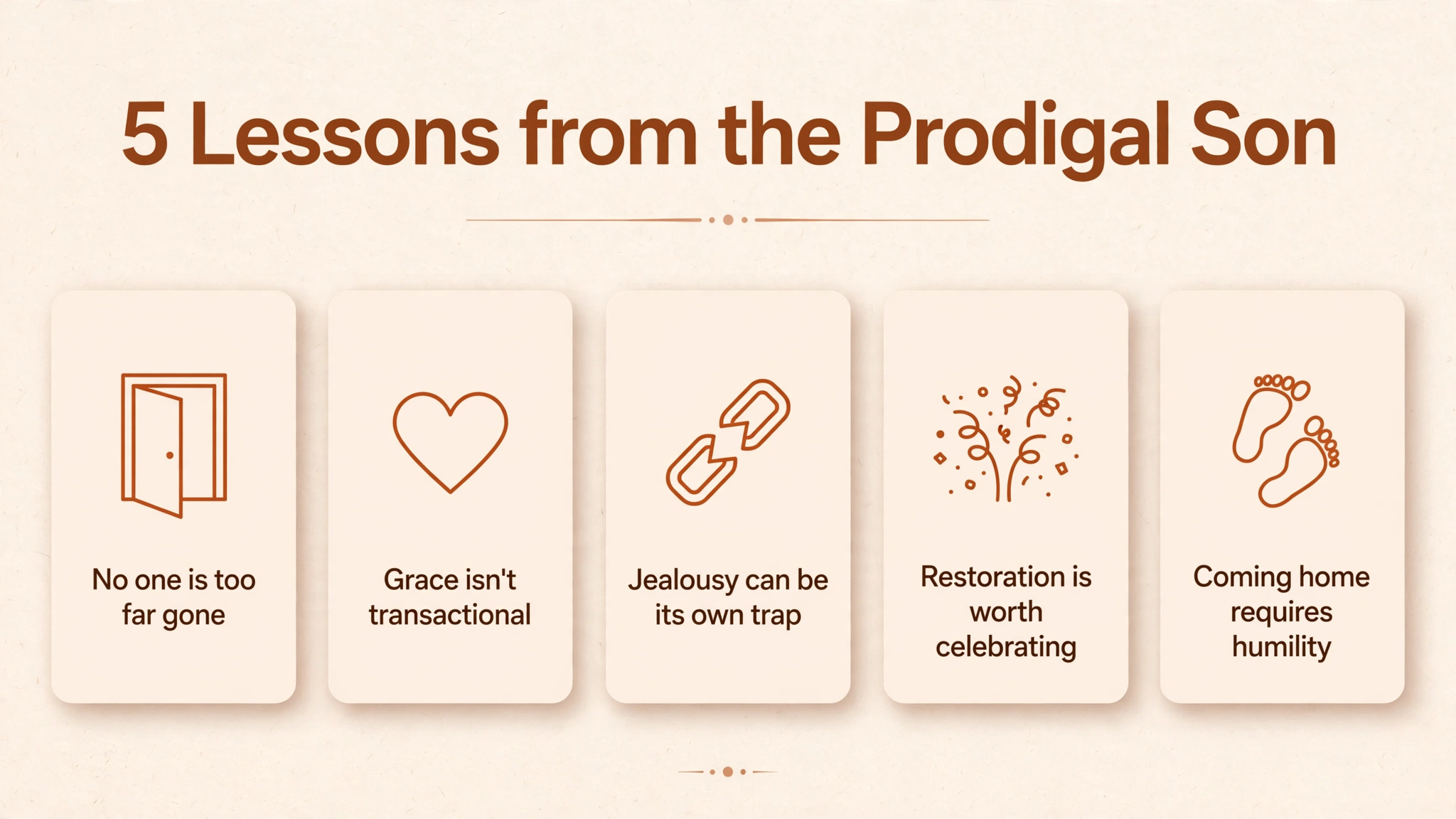 5 Lessons from the Prodigal Son

No one is too far gone

Grace isn't transactional

Jealousy can be its own trap

Restoration is worth celebrating

Coming home requires humility